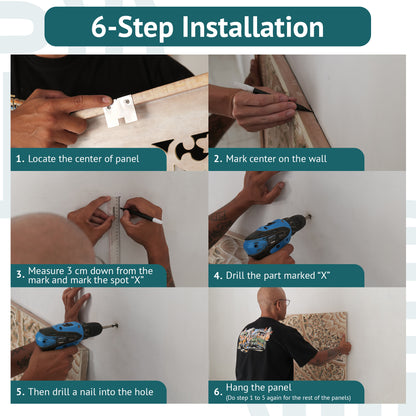 6-Step Installation

1. Locate the center of panel

2. Mark center on the wall

3. Measure 3 cm down from the mark and mark the spot "X"

4. Drill the part marked "X"

5. Then drill a nail into the hole

6. Hang the panel
(Do step 1 to 5 again for the rest of the panels)